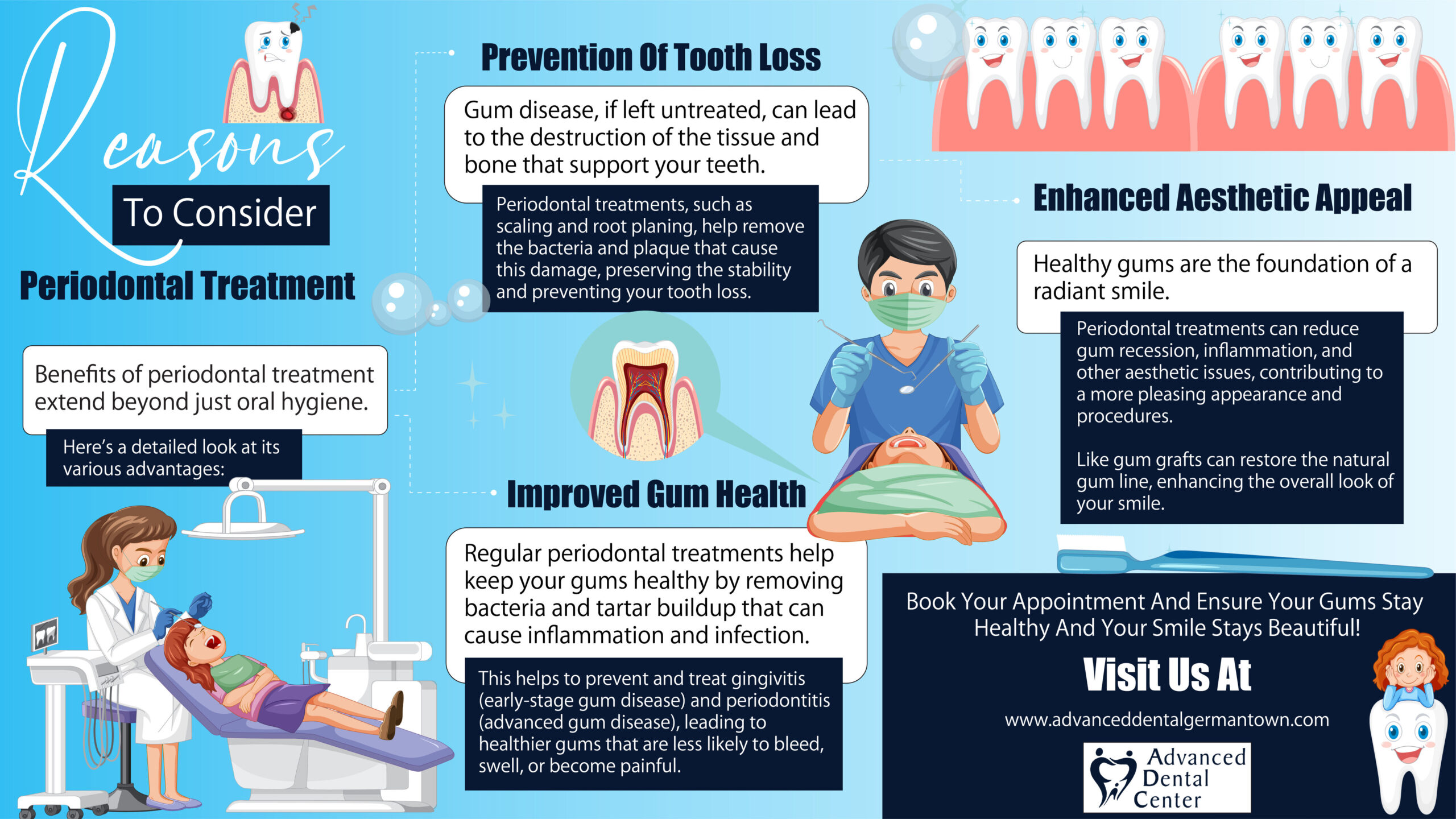 Reasons To Consider Periodontal Treatment

Benefits of periodontal treatment extend beyond just oral hygiene.

Here's a detailed look at its various advantages:

Prevention Of Tooth Loss

Gum disease, if left untreated, can lead to the destruction of the tissue and bone that support your teeth.

Periodontal treatments, such as scaling and root planing, help remove the bacteria and plaque that cause this damage, preserving the stability and preventing your tooth loss.

Improved Gum Health

Regular periodontal treatments help keep your gums healthy by removing bacteria and tartar buildup that can cause inflammation and infection.

This helps to prevent and treat gingivitis (early-stage gum disease) and periodontitis (advanced gum disease), leading to healthier gums that are less likely to bleed, swell, or become painful.

Enhanced Aesthetic Appeal

Healthy gums are the foundation of a radiant smile.

Periodontal treatments can reduce gum recession, inflammation, and other aesthetic issues, contributing to a more pleasing appearance and procedures.

Like gum grafts can restore the natural gum line, enhancing the overall look of your smile.

Book Your Appointment And Ensure Your Gums Stay Healthy And Your Smile Stays Beautiful!

Visit Us At

www.advanceddentalgermantown.com

Advanced Dental Center