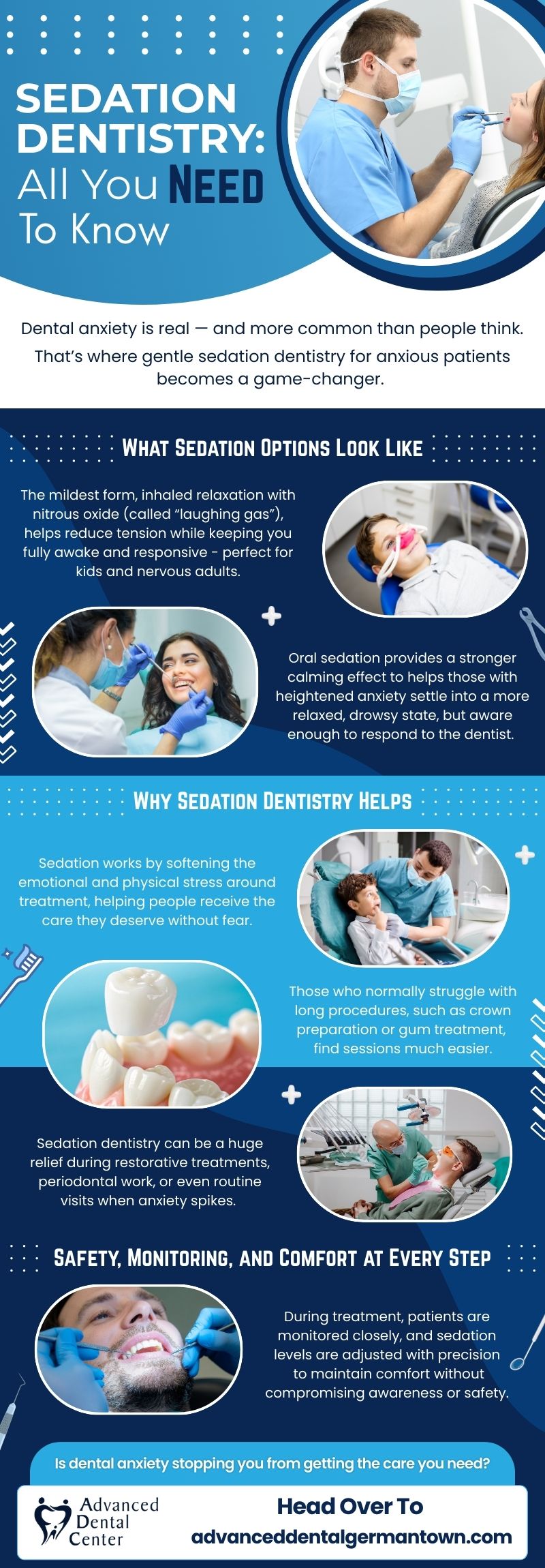 SEDATION DENTISTRY: All You NEED To Know

Dental anxiety is real — and more common than people think. That's where gentle sedation dentistry for anxious patients becomes a game-changer.

WHAT SEDATION OPTIONS LOOK LIKE

The mildest form, inhaled relaxation with nitrous oxide (called "laughing gas"), helps reduce tension while keeping you fully awake and responsive - perfect for kids and nervous adults.

Oral sedation provides a stronger calming effect to helps those with heightened anxiety settle into a more relaxed, drowsy state, but aware enough to respond to the dentist.

WHY SEDATION DENTISTRY HELPS

Sedation works by softening the emotional and physical stress around treatment, helping people receive the care they deserve without fear.

Those who normally struggle with long procedures, such as crown preparation or gum treatment, find sessions much easier.

Sedation dentistry can be a huge relief during restorative treatments, periodontal work, or even routine visits when anxiety spikes.

SAFETY, MONITORING, AND COMFORT AT EVERY STEP

During treatment, patients are monitored closely, and sedation levels are adjusted with precision to maintain comfort without compromising awareness or safety.

Is dental anxiety stopping you from getting the care you need?

Advanced Dental Center

Head Over To
advanceddentalgermantown.com